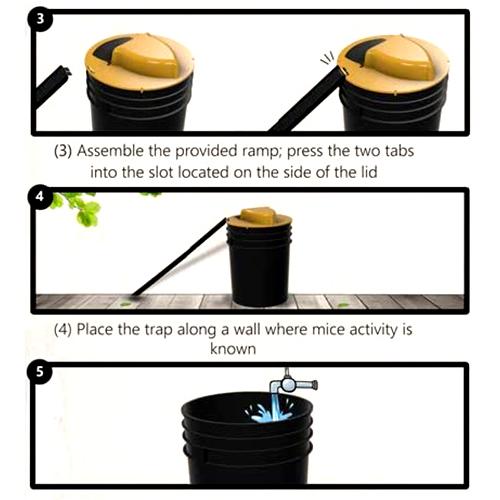 3

(3) Assemble the provided ramp; press the two tabs into the slot located on the side of the lid

4

(4) Place the trap along a wall where mice activity is known

5