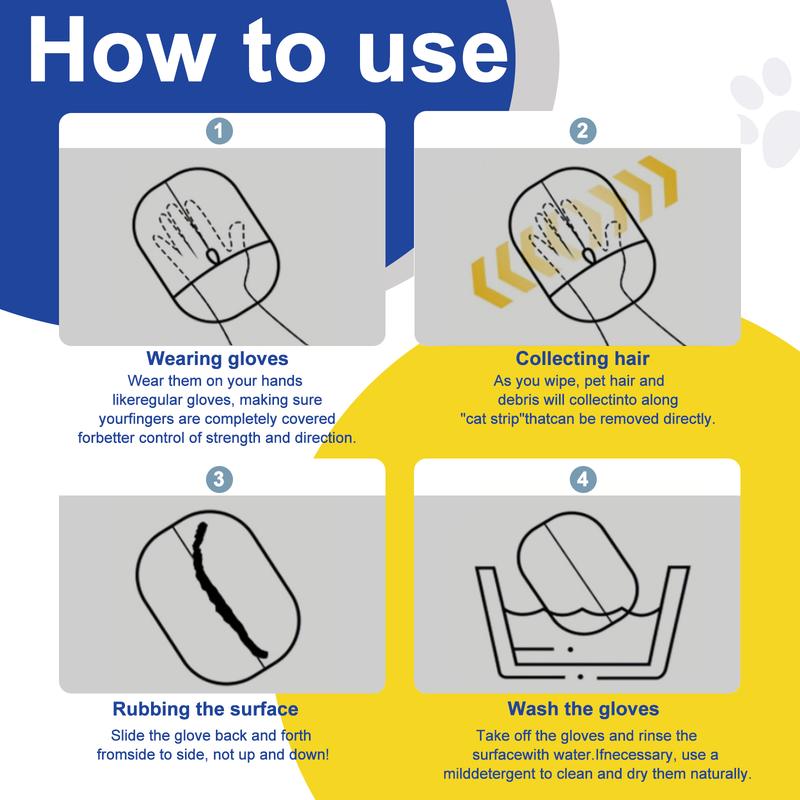 How to use

1

Wearing gloves
Wear them on your hands likeregular gloves, making sure yourfingers are completely covered forbetter control of strength and direction.

2

Collecting hair
As you wipe, pet hair and debris will collectinto along "cat strip"thatcan be removed directly.

3

Rubbing the surface
Slide the glove back and forth fromside to side, not up and down!

4

Wash the gloves
Take off the gloves and rinse the surfacewith water.Ifnecessary, use a milddetergent to clean and dry them naturally.