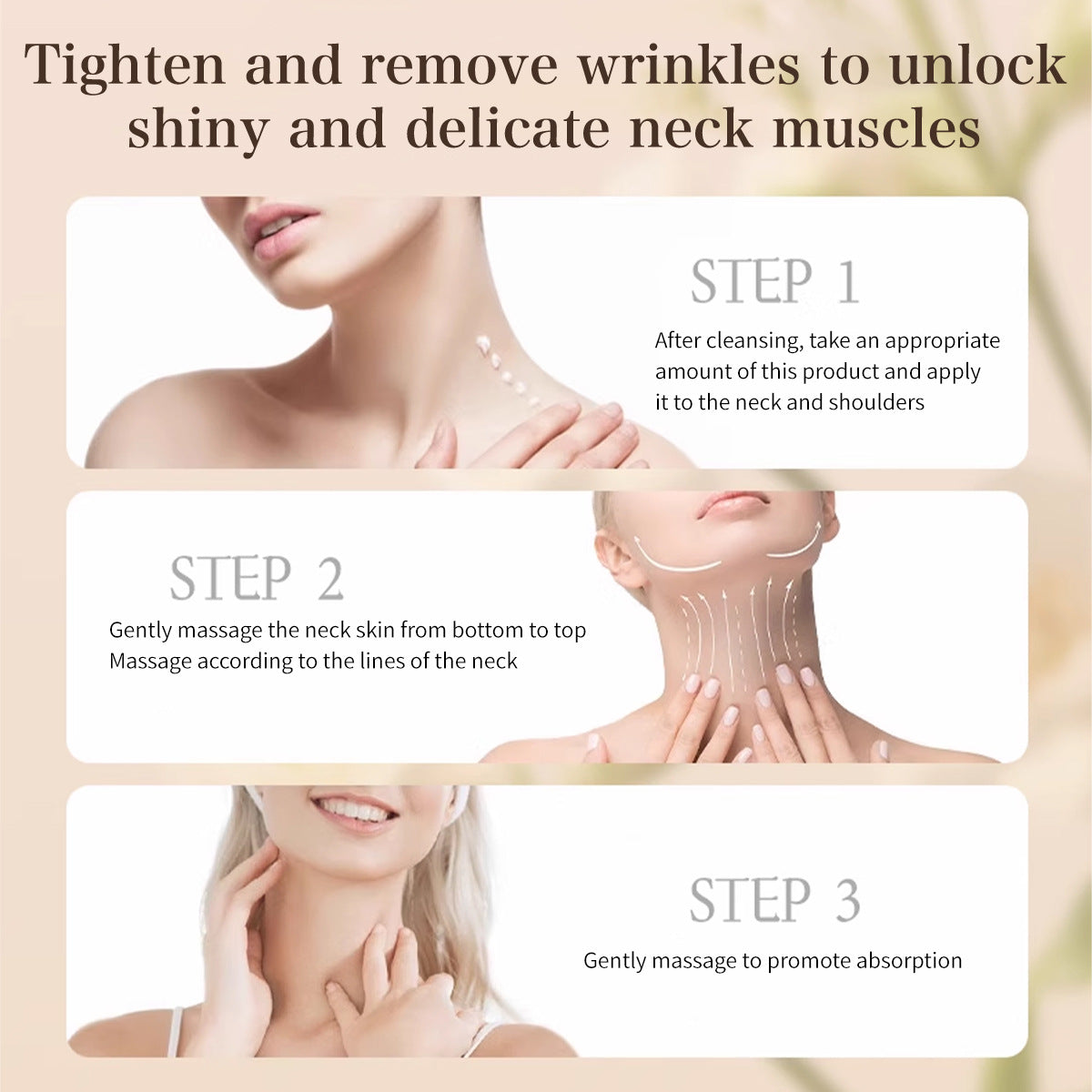 Tighten and remove wrinkles to unlock shiny and delicate neck muscles

STEP 1
After cleansing, take an appropriate amount of this product and apply it to the neck and shoulders

STEP 2
Gently massage the neck skin from bottom to top
Massage according to the lines of the neck

STEP 3
Gently massage to promote absorption