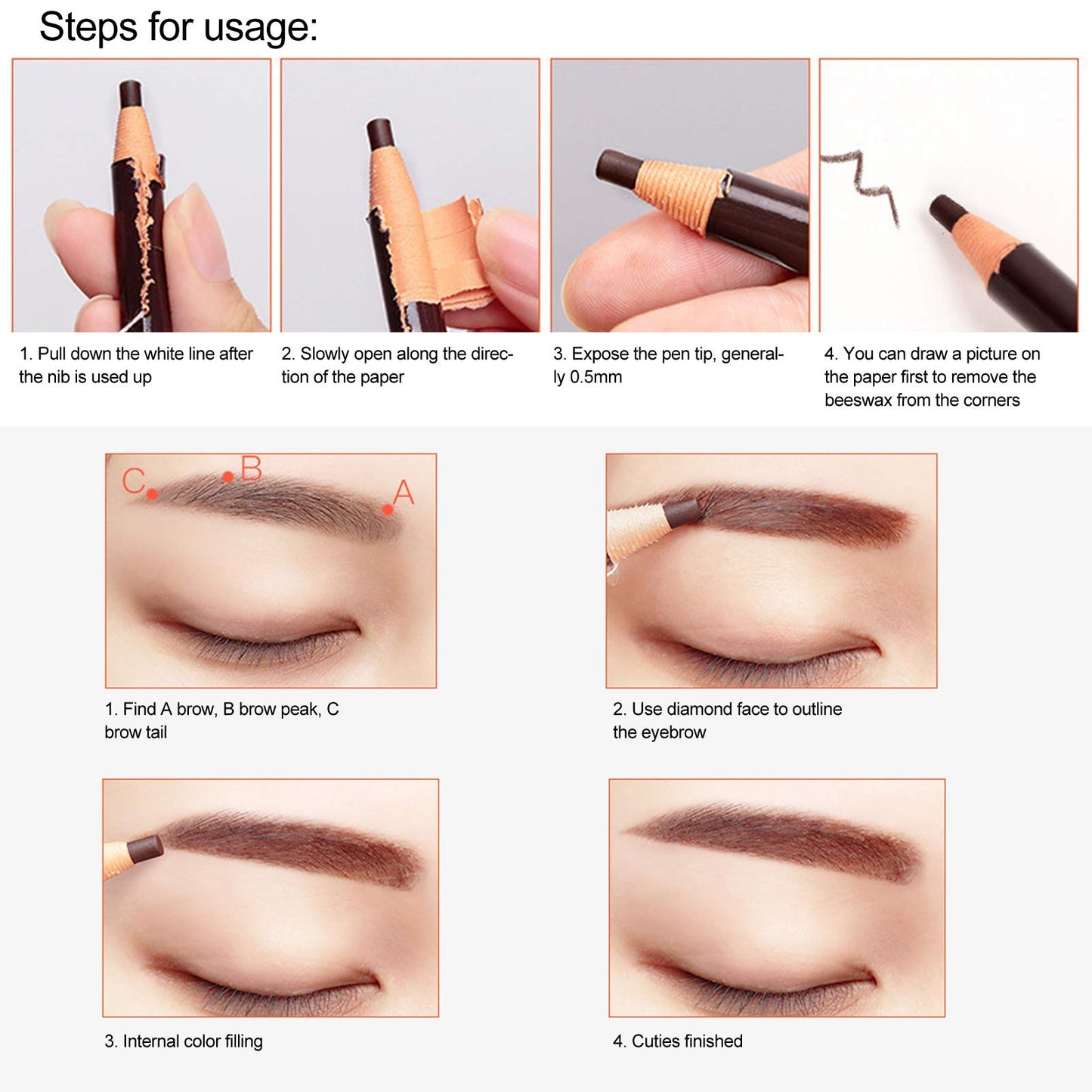 Steps for usage:

1. Pull down the white line after the nib is used up

2. Slowly open along the direction of the paper

3. Expose the pen tip, generally 0.5mm

4. You can draw a picture on the paper first to remove the beeswax from the corners

C

B

A

1. Find A brow, B brow peak, C brow tail

2. Use diamond face to outline the eyebrow

3. Internal color filling

4. Cuties finished