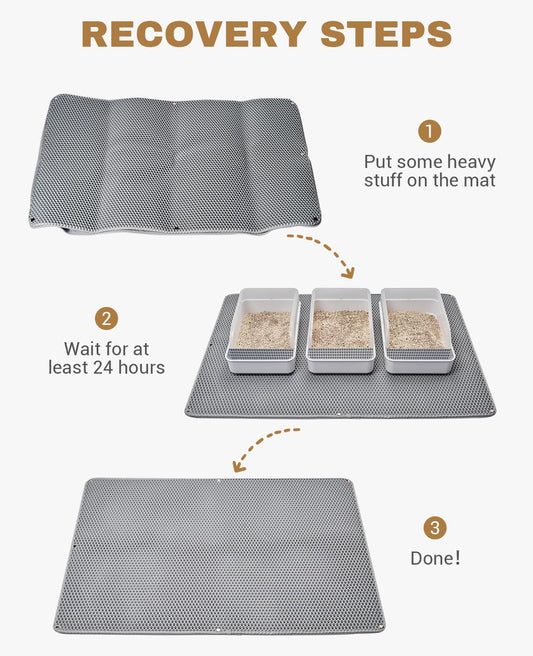 RECOVERY STEPS

1
Put some heavy stuff on the mat

2
Wait for at least 24 hours

3
Done!