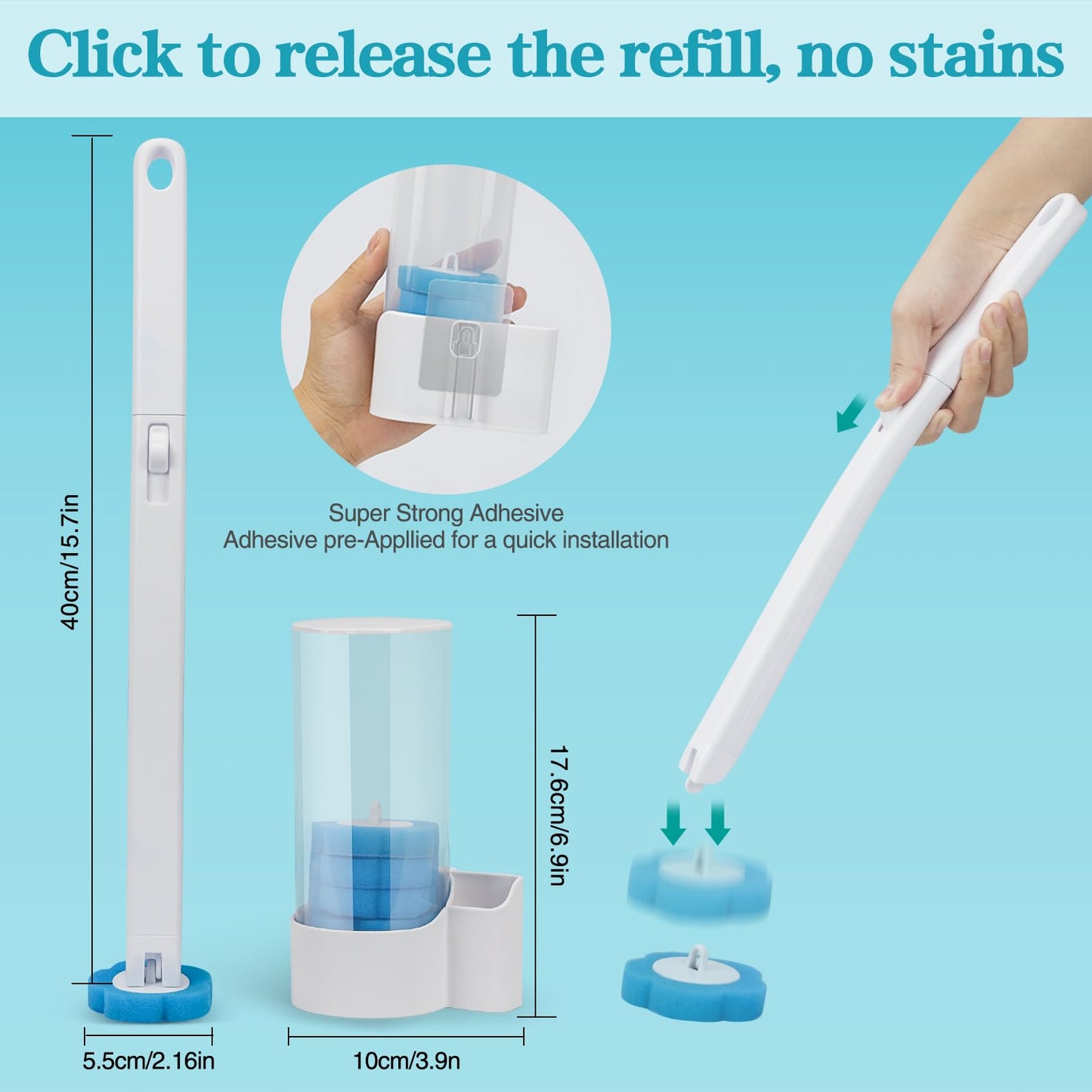 Click to release the refill, no stains

40cm/15.7in

Super Strong Adhesive
Adhesive pre-Appllied for a quick installation

17.6cm/6.9in

5.5cm/2.16in

10cm/3.9n