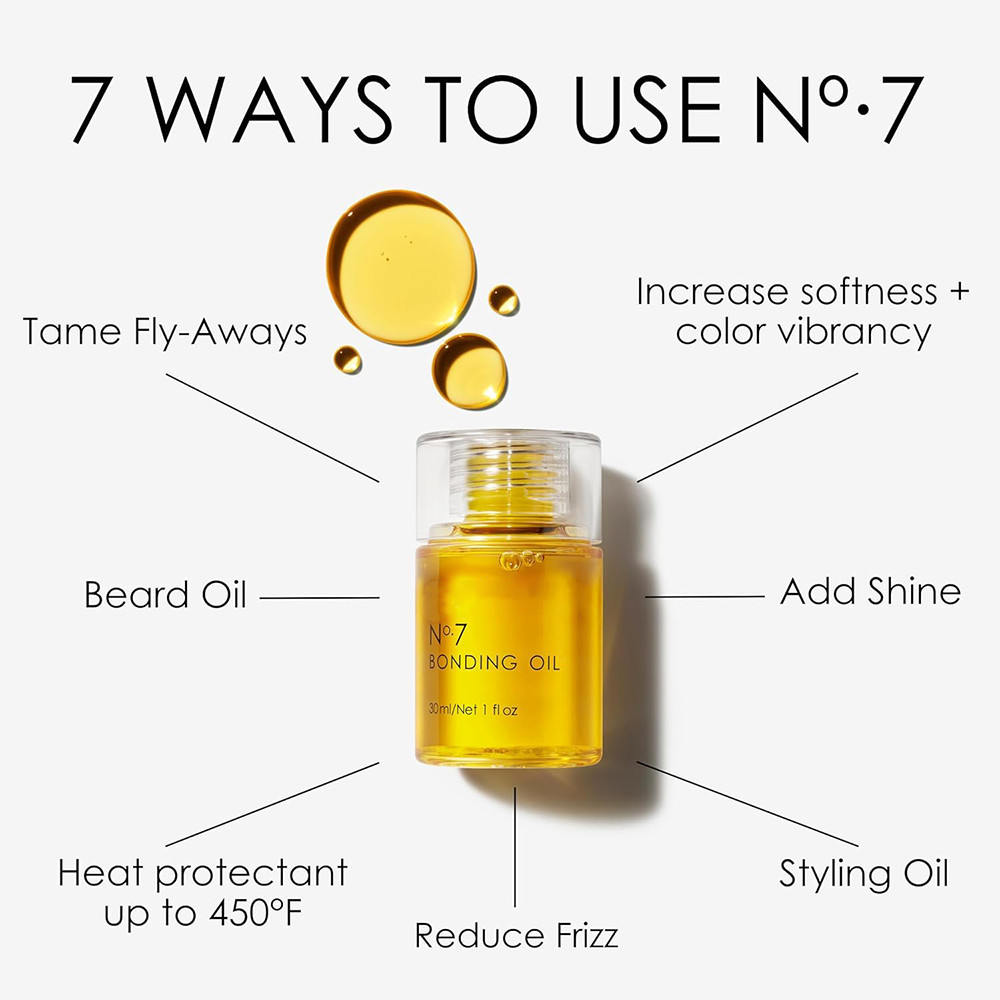 7 WAYS TO USE Nº·7

Tame Fly-Aways

Increase softness + color vibrancy

Beard Oil

Add Shine

Nº·7
BONDING OIL

30ml/Net 1 fl oz

Heat protectant up to 450°F

Reduce Frizz

Styling Oil