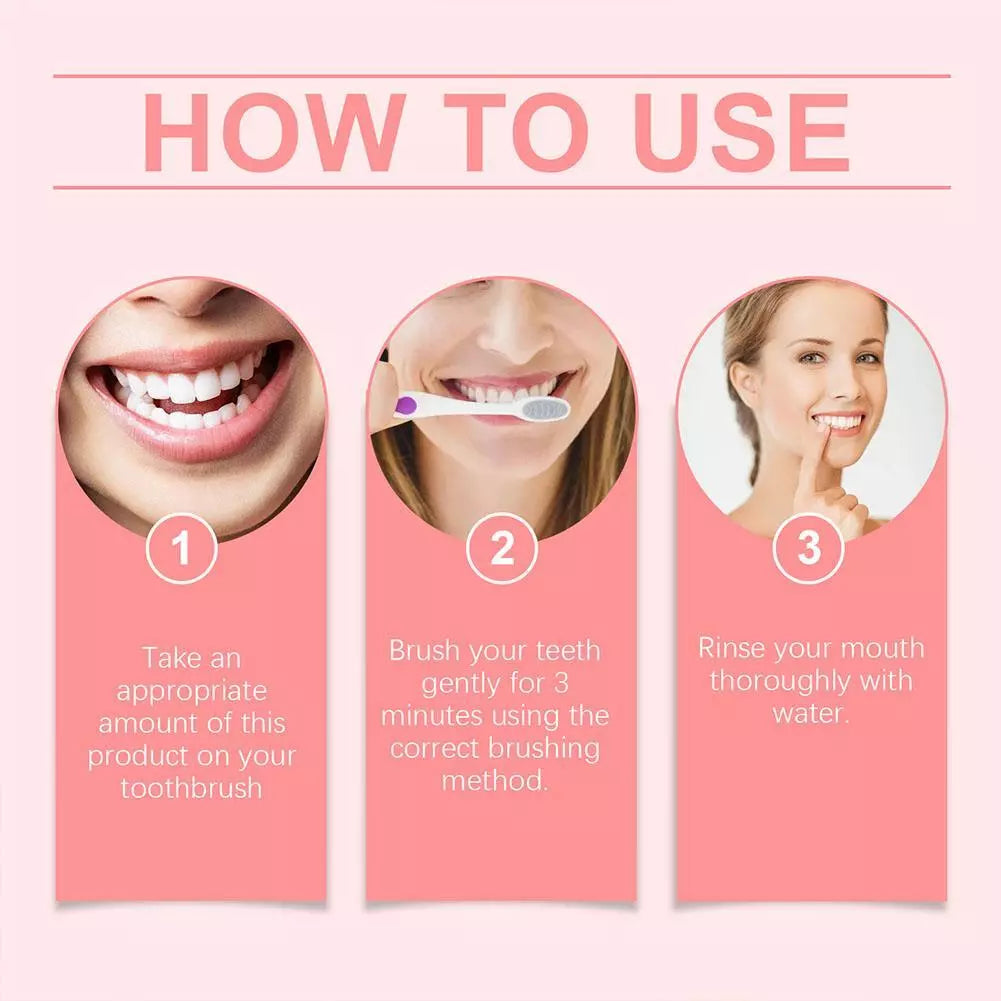 HOW TO USE

1

Take an appropriate amount of this product on your toothbrush

2

Brush your teeth gently for 3 minutes using the correct brushing method.

3

Rinse your mouth thoroughly with water.