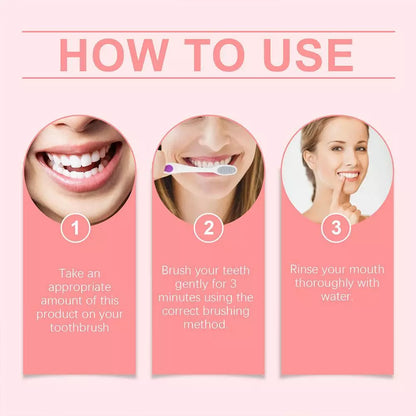 HOW TO USE

1

Take an appropriate amount of this product on your toothbrush

2

Brush your teeth gently for 3 minutes using the correct brushing method.

3

Rinse your mouth thoroughly with water.