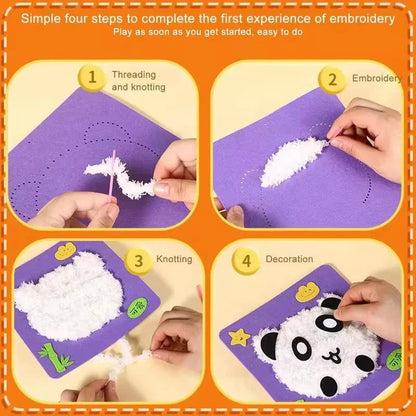 Simple four steps to complete the first experience of embroidery
Play as soon as you get started, easy to do

1 Threading and knotting

2 Embroidery

3 Knotting

4 Decoration