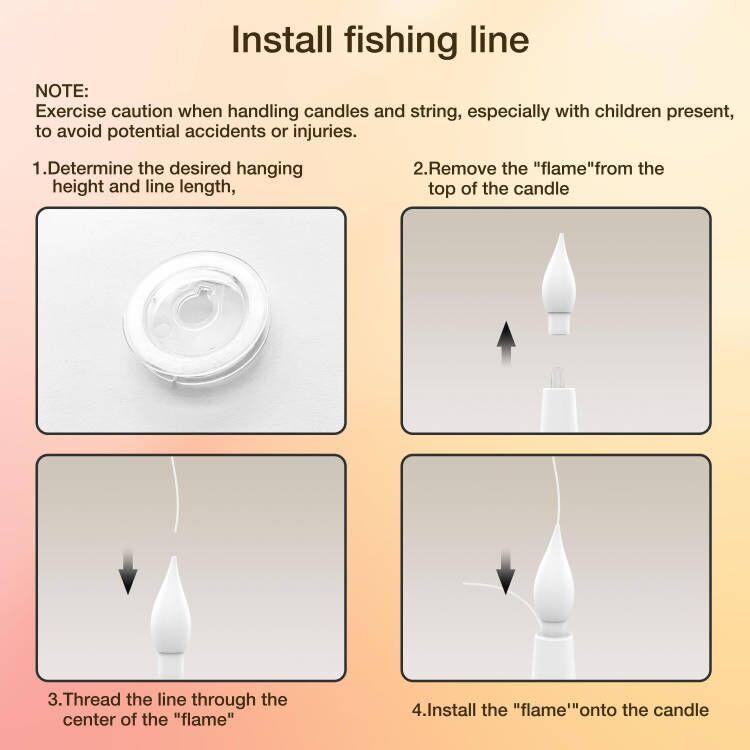 Install fishing line

NOTE:
Exercise caution when handling candles and string, especially with children present, to avoid potential accidents or injuries.

1.Determine the desired hanging height and line length,

2.Remove the "flame"from the top of the candle

3.Thread the line through the center of the "flame"

4.Install the "flame'"onto the candle