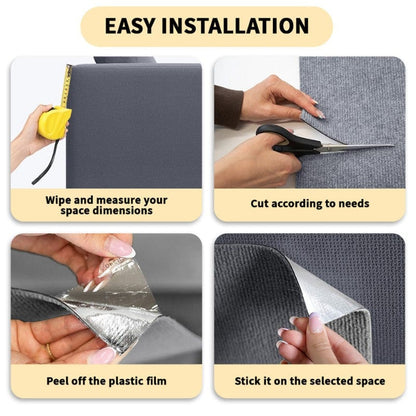 EASY INSTALLATION

Wipe and measure your space dimensions

Cut according to needs

Peel off the plastic film

Stick it on the selected space