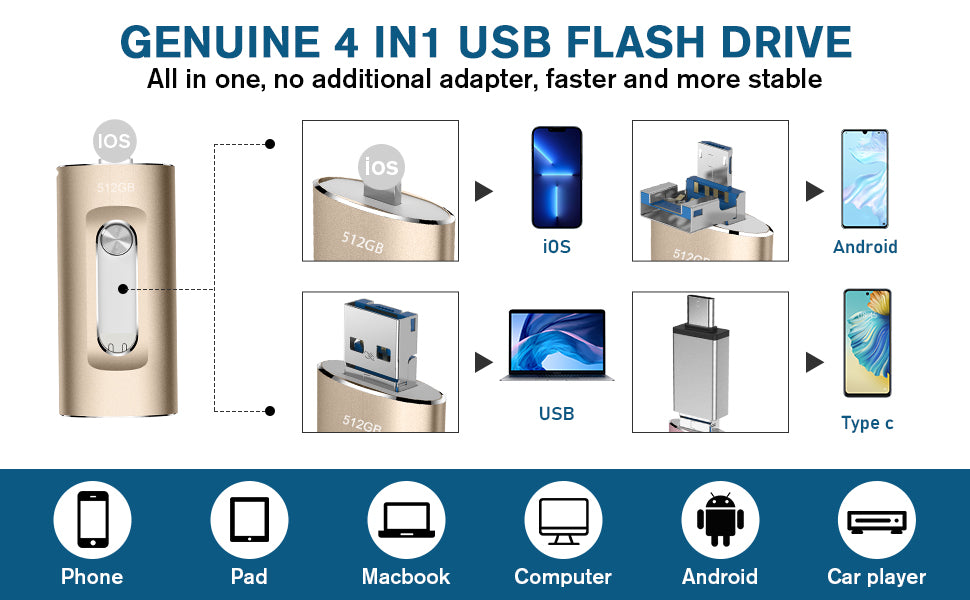 GENUINE 4 IN1 USB FLASH DRIVE
All in one, no additional adapter, faster and more stable

IOS
512GB

ios
512GB

iOS

512GB

Android

512GB

USB

Type c

Phone

Pad

Macbook

Computer

Android

Car player