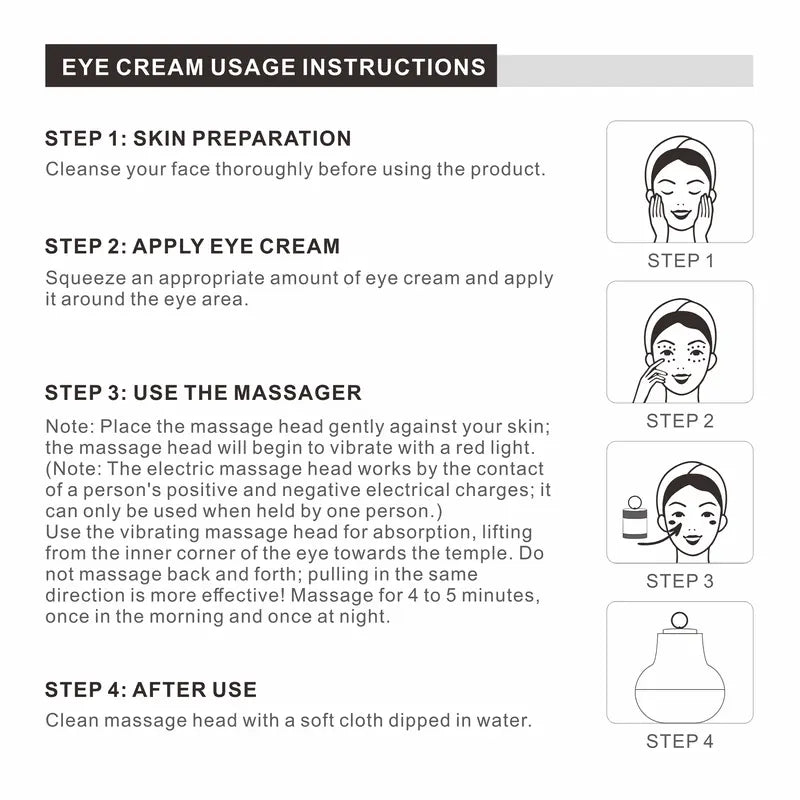 EYE CREAM USAGE INSTRUCTIONS

STEP 1: SKIN PREPARATION
Cleanse your face thoroughly before using the product.

STEP 2: APPLY EYE CREAM
Squeeze an appropriate amount of eye cream and apply it around the eye area.

STEP 3: USE THE MASSAGER
Note: Place the massage head gently against your skin; the massage head will begin to vibrate with a red light. (Note: The electric massage head works by the contact of a person's positive and negative electrical charges; it can only be used when held by one person.)
Use the vibrating massage head for absorption, lifting from the inner corner of the eye towards the temple. Do not massage back and forth; pulling in the same direction is more effective! Massage for 4 to 5 minutes, once in the morning and once at night.

STEP 4: AFTER USE
Clean massage head with a soft cloth dipped in water.

STEP 1

STEP 2

STEP 3

STEP 4