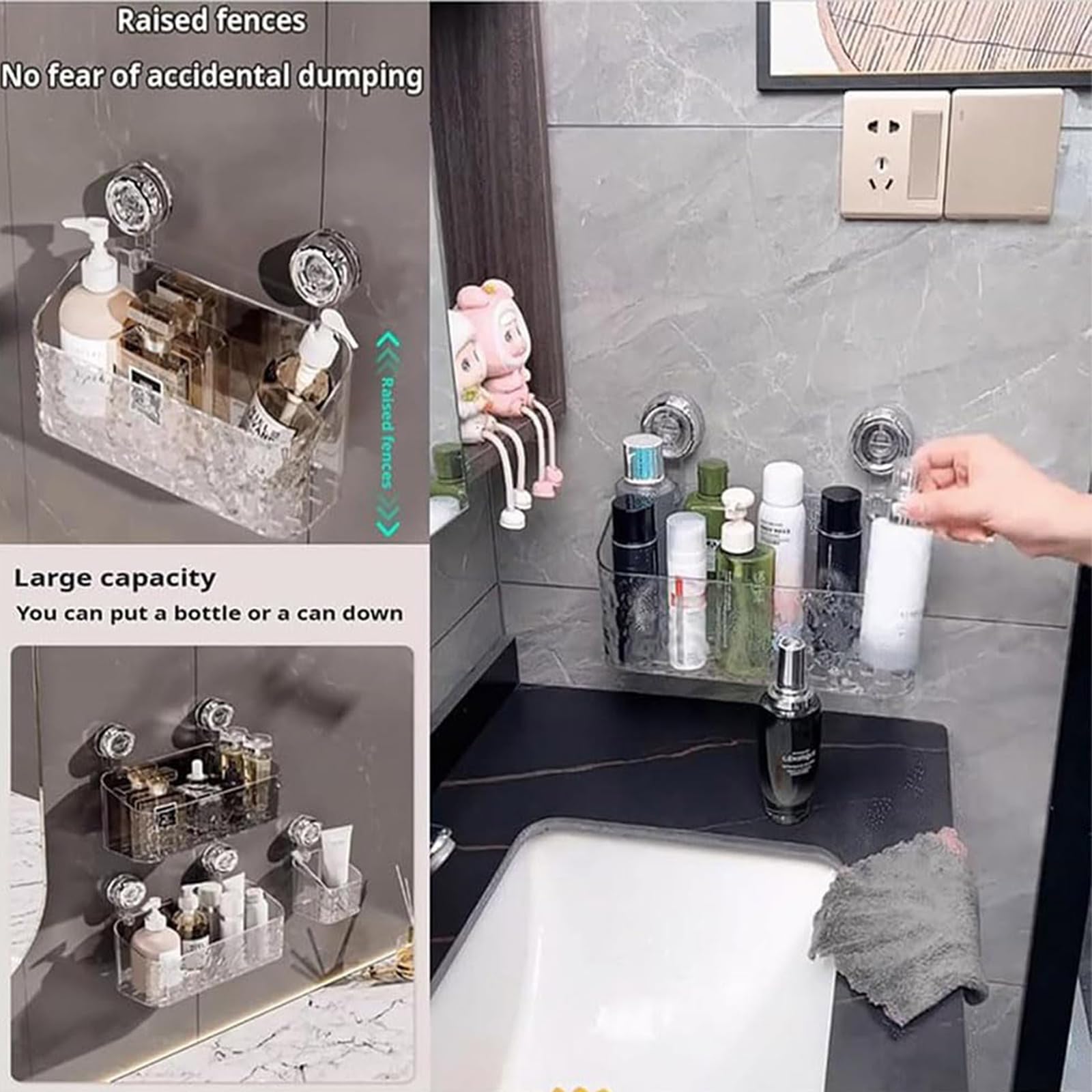 Raised fences
No fear of accidental dumping

Raised fences

Large capacity
You can put a bottle or a can down