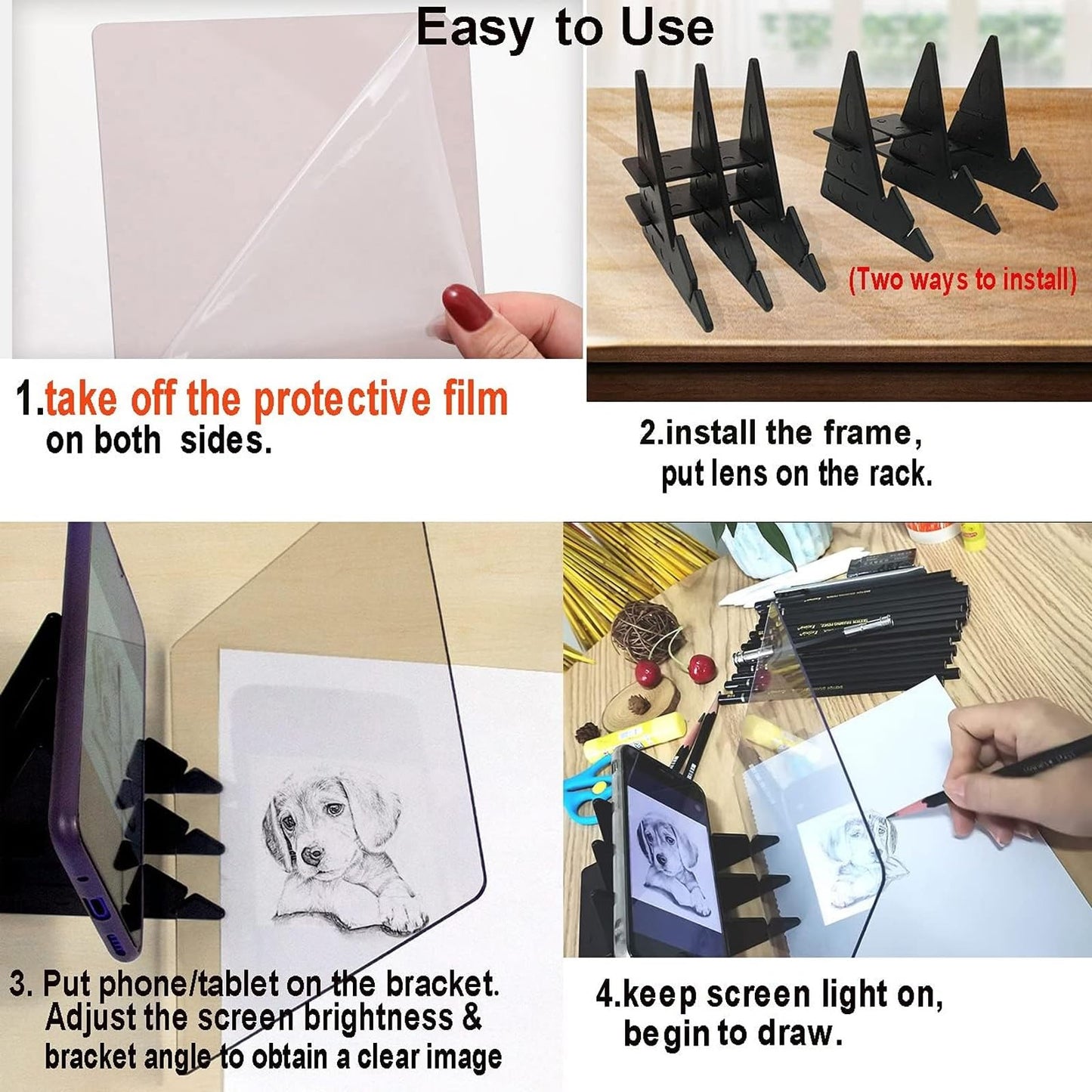 Easy to Use

(Two ways to install)

1.take off the protective film on both sides.

2.install the frame, put lens on the rack.

3. Put phone/tablet on the bracket. Adjust the screen brightness & bracket angle to obtain a clear image

4.keep screen light on, begin to draw.