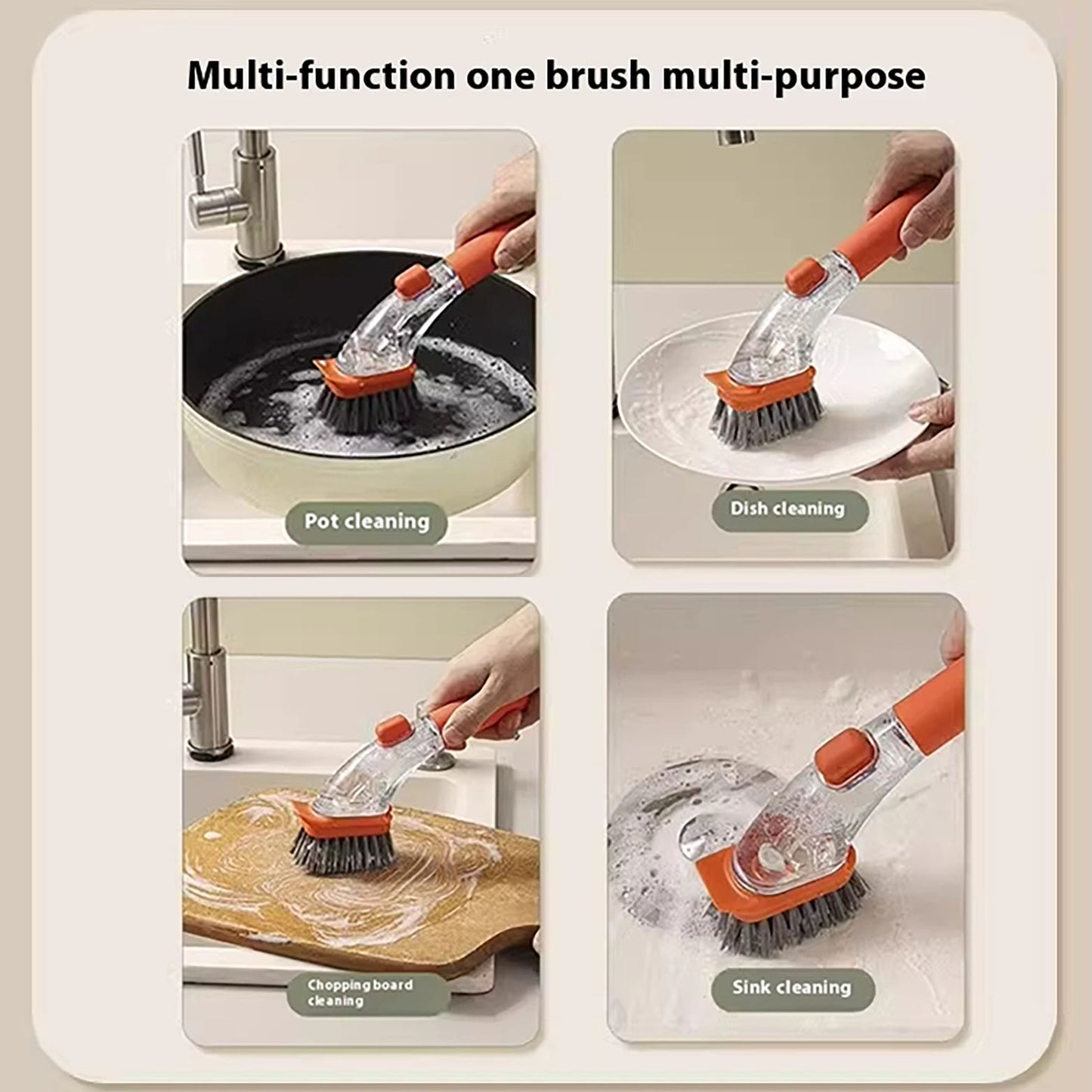 Multi-function one brush multi-purpose

Pot cleaning

Dish cleaning

Chopping board cleaning

Sink cleaning