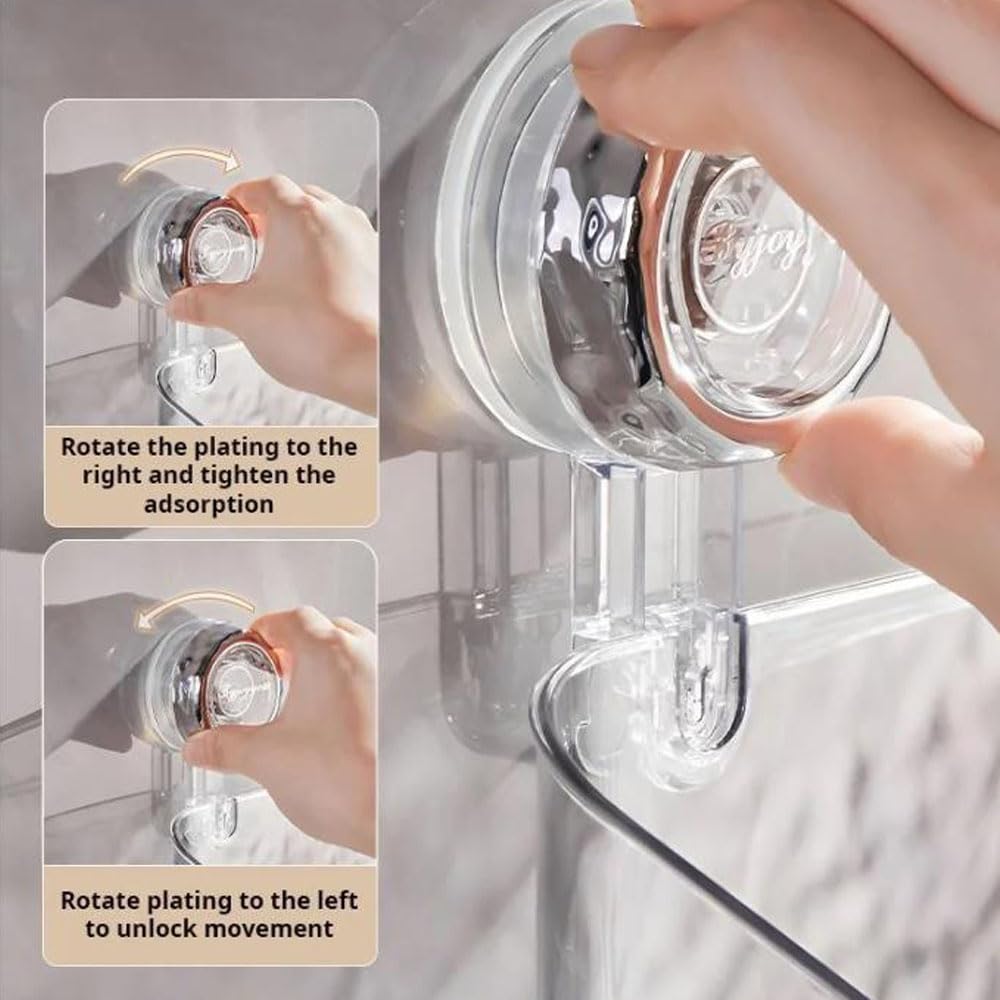 Rotate the plating to the right and tighten the adsorption

Rotate plating to the left to unlock movement

Enjoy