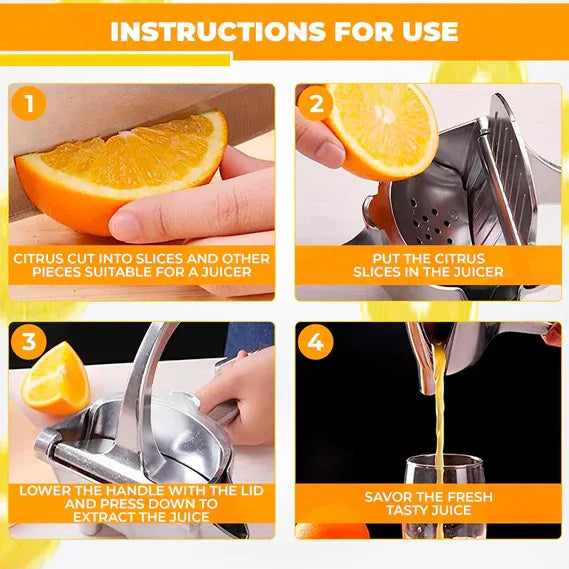 INSTRUCTIONS FOR USE

1

CITRUS CUT INTO SLICES AND OTHER PIECES SUITABLE FOR A JUICER

2

PUT THE CITRUS SLICES IN THE JUICER

3

LOWER THE HANDLE WITH THE LID AND PRESS DOWN TO EXTRACT THE JUICE

4

SAVOR THE FRESH TASTY JUICE