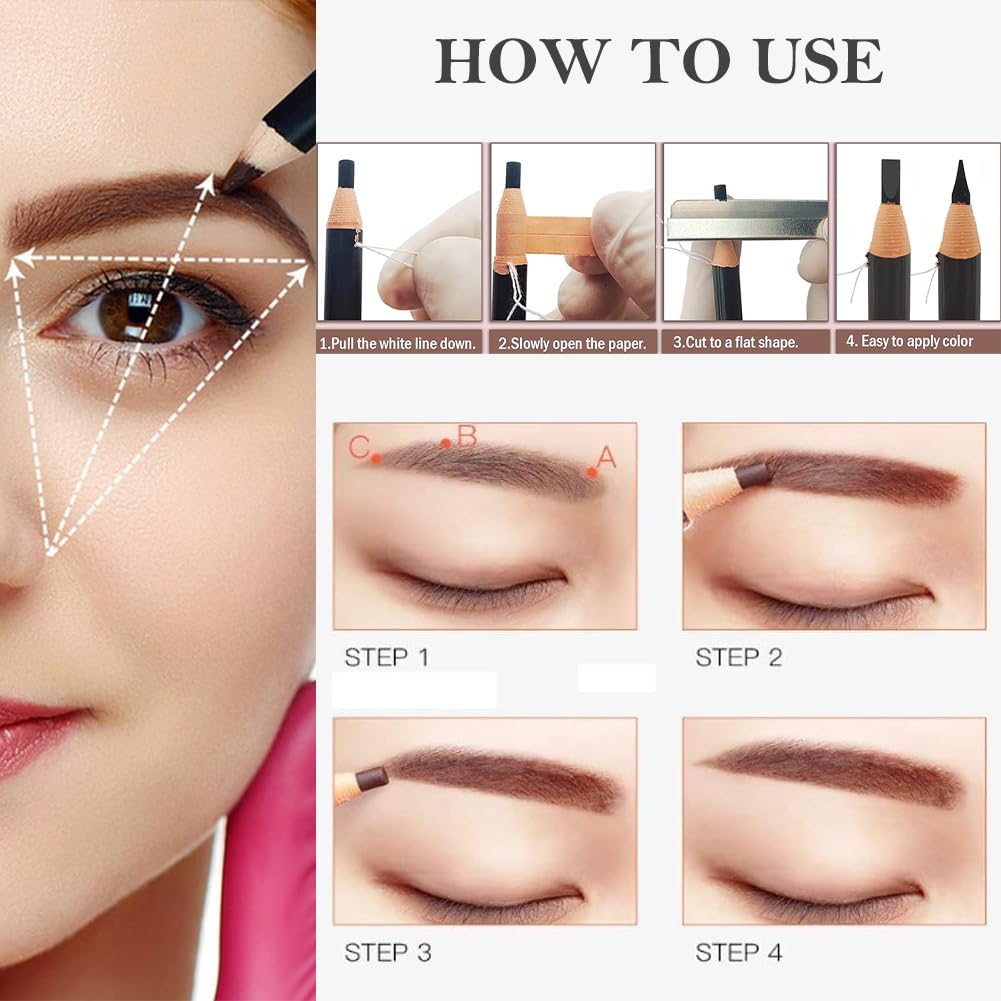 HOW TO USE

1.Pull the white line down.

2.Slowly open the paper.

3.Cut to a flat shape.

4. Easy to apply color

C B A

STEP 1

STEP 2

STEP 3

STEP 4