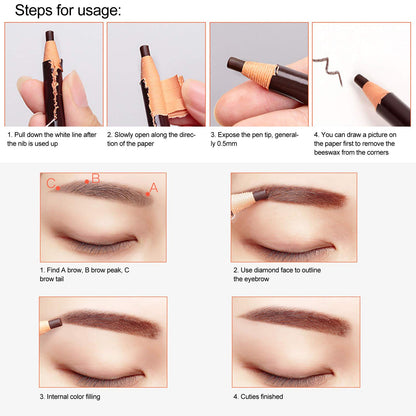 Steps for usage:

1. Pull down the white line after the nib is used up

2. Slowly open along the direction of the paper

3. Expose the pen tip, generally 0.5mm

4. You can draw a picture on the paper first to remove the beeswax from the corners

C B A

1. Find A brow, B brow peak, C brow tail

2. Use diamond face to outline the eyebrow

3. Internal color filling

4. Cuties finished