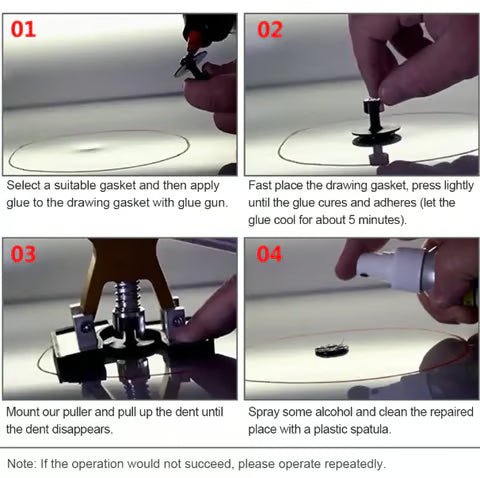 01

Select a suitable gasket and then apply glue to the drawing gasket with glue gun.

02

Fast place the drawing gasket, press lightly until the glue cures and adheres (let the glue cool for about 5 minutes).

03

Mount our puller and pull up the dent until the dent disappears.

04

Spray some alcohol and clean the repaired place with a plastic spatula.

Note: If the operation would not succeed, please operate repeatedly.