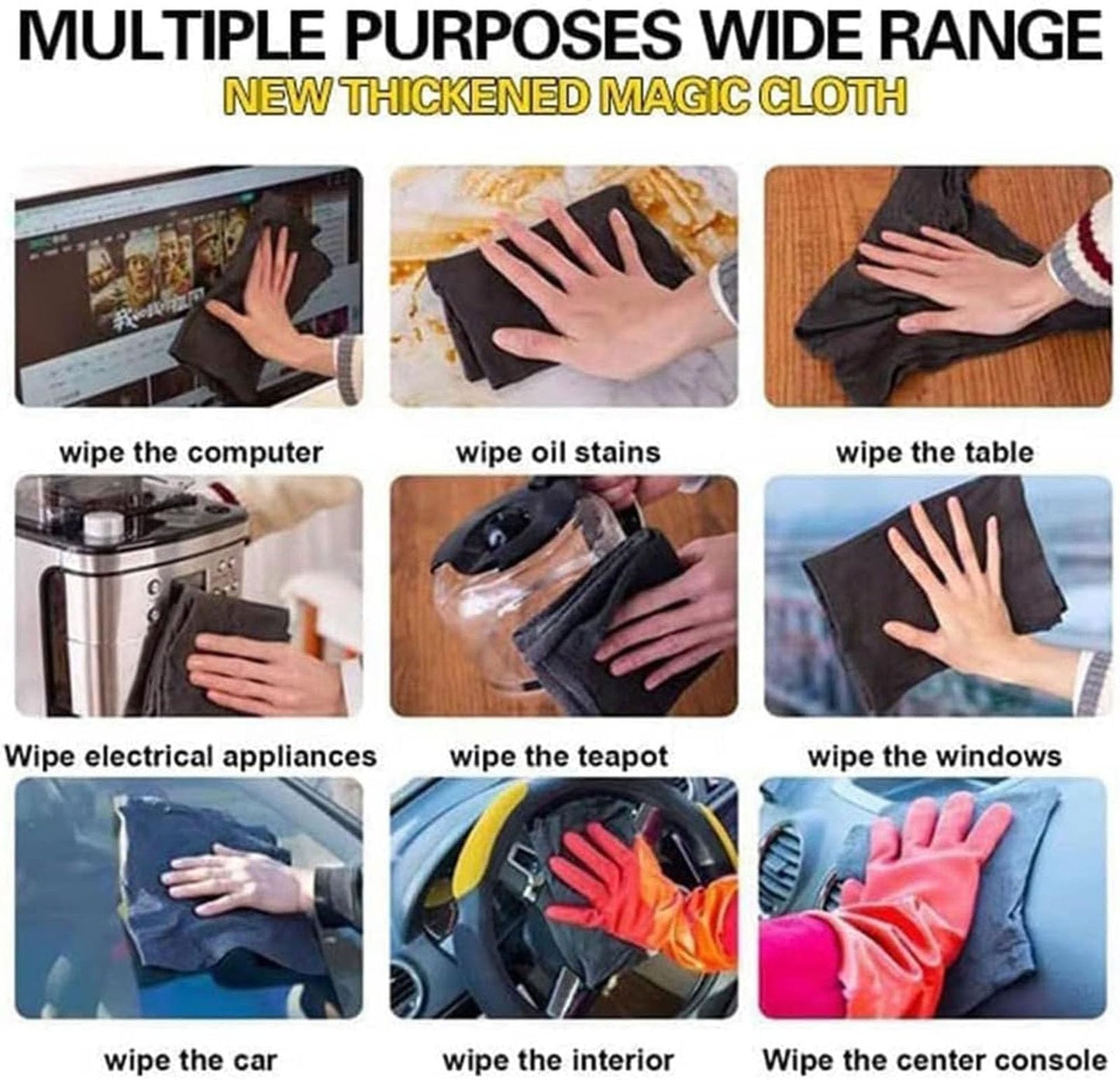 MULTIPLE PURPOSES WIDE RANGE
NEW THICKENED MAGIC CLOTH

wipe the computer

wipe oil stains

wipe the table

Wipe electrical appliances

wipe the teapot

wipe the windows

wipe the car

wipe the interior

Wipe the center console