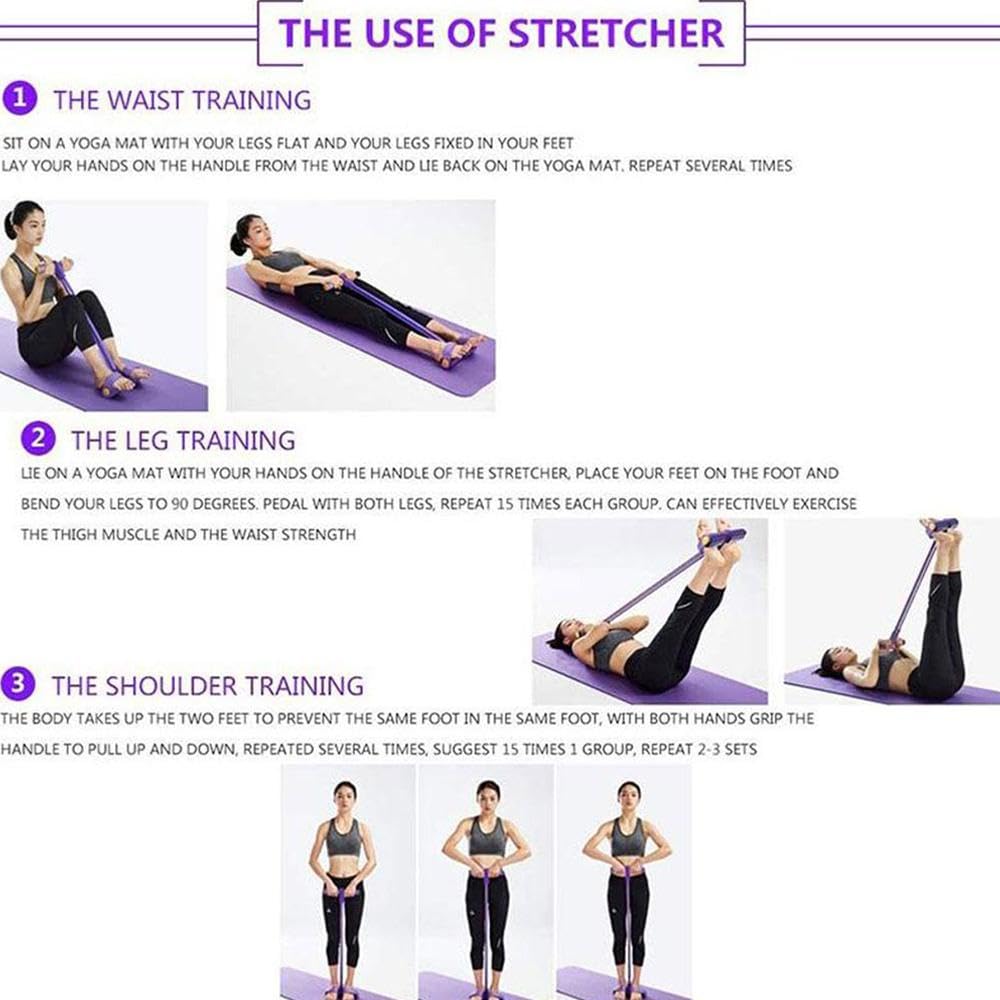 THE USE OF STRETCHER

1 THE WAIST TRAINING

SIT ON A YOGA MAT WITH YOUR LEGS FLAT AND YOUR LEGS FIXED IN YOUR FEET
LAY YOUR HANDS ON THE HANDLE FROM THE WAIST AND LIE BACK ON THE YOGA MAT. REPEAT SEVERAL TIMES

2 THE LEG TRAINING

LIE ON A YOGA MAT WITH YOUR HANDS ON THE HANDLE OF THE STRETCHER, PLACE YOUR FEET ON THE FOOT AND BEND YOUR LEGS TO 90 DEGREES. PEDAL WITH BOTH LEGS, REPEAT 15 TIMES EACH GROUP. CAN EFFECTIVELY EXERCISE THE THIGH MUSCLE AND THE WAIST STRENGTH

3 THE SHOULDER TRAINING

THE BODY TAKES UP THE TWO FEET TO PREVENT THE SAME FOOT IN THE SAME FOOT, WITH BOTH HANDS GRIP THE HANDLE TO PULL UP AND DOWN, REPEATED SEVERAL TIMES, SUGGEST 15 TIMES 1 GROUP, REPEAT 2-3 SETS