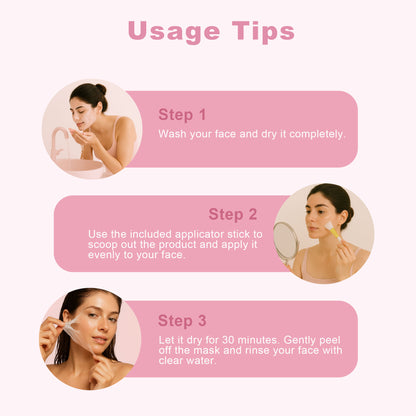 Usage Tips

Step 1
Wash your face and dry it completely.

Step 2
Use the included applicator stick to scoop out the product and apply it evenly to your face.

Step 3
Let it dry for 30 minutes. Gently peel off the mask and rinse your face with clear water.