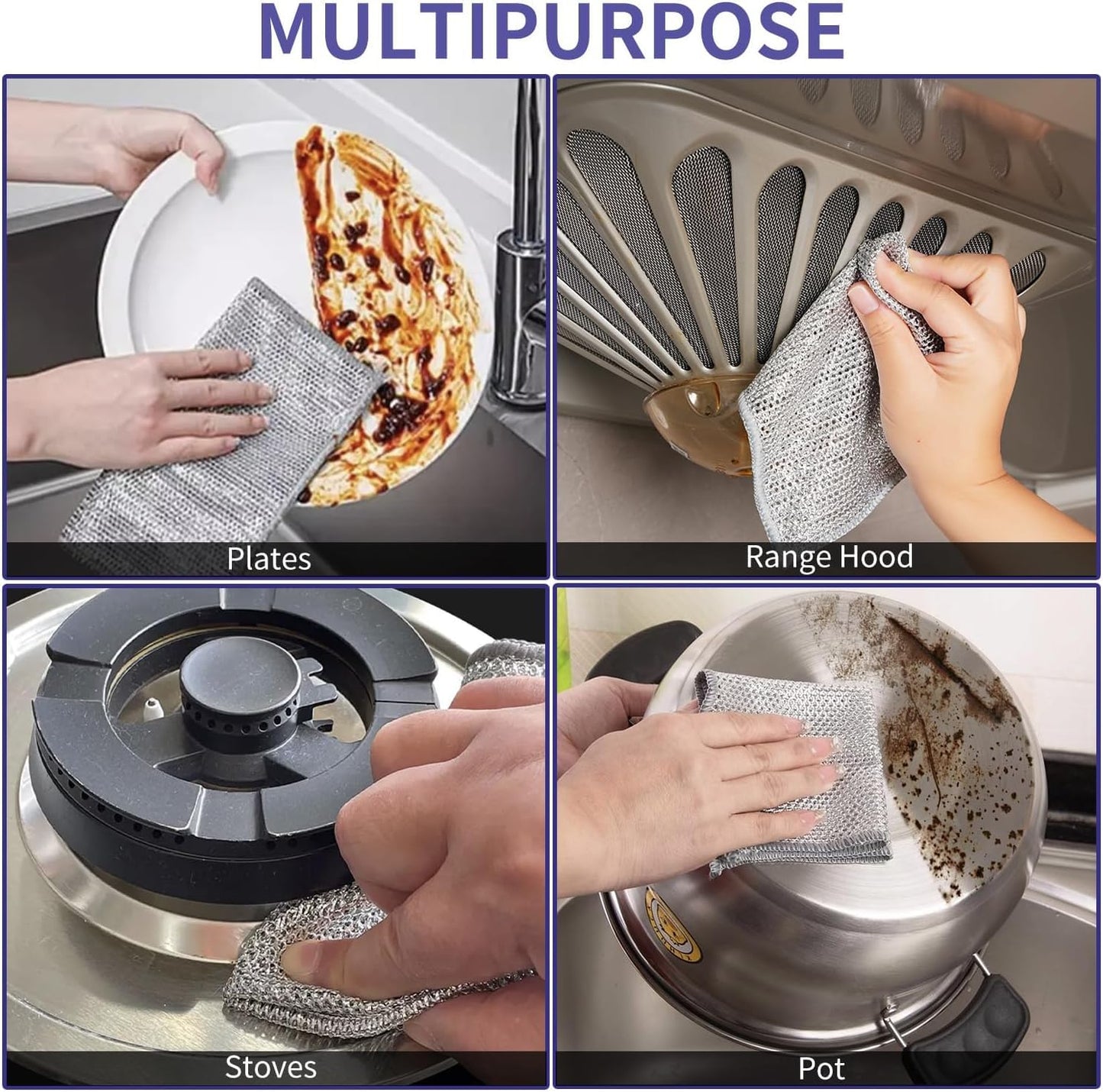 MULTIPURPOSE

Plates

Range Hood

Stoves

Pot