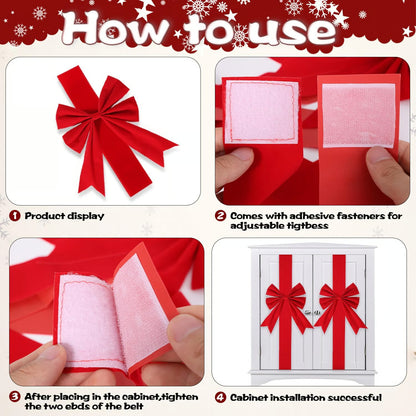 How to use

1 Product display

2 Comes with adhesive fasteners for adjustable tigtbess

3 After placing in the cabinet,tighten the two ebds of the belt

4 Cabinet installation successful