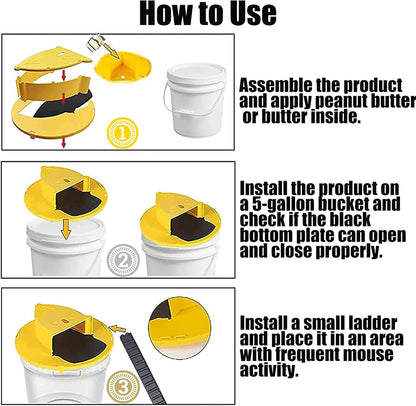 How to Use

1

Assemble the product and apply peanut butter or butter inside.

2

Install the product on a 5-gallon bucket and check if the black bottom plate can open and close properly.

3

Install a small ladder and place it in an area with frequent mouse activity.