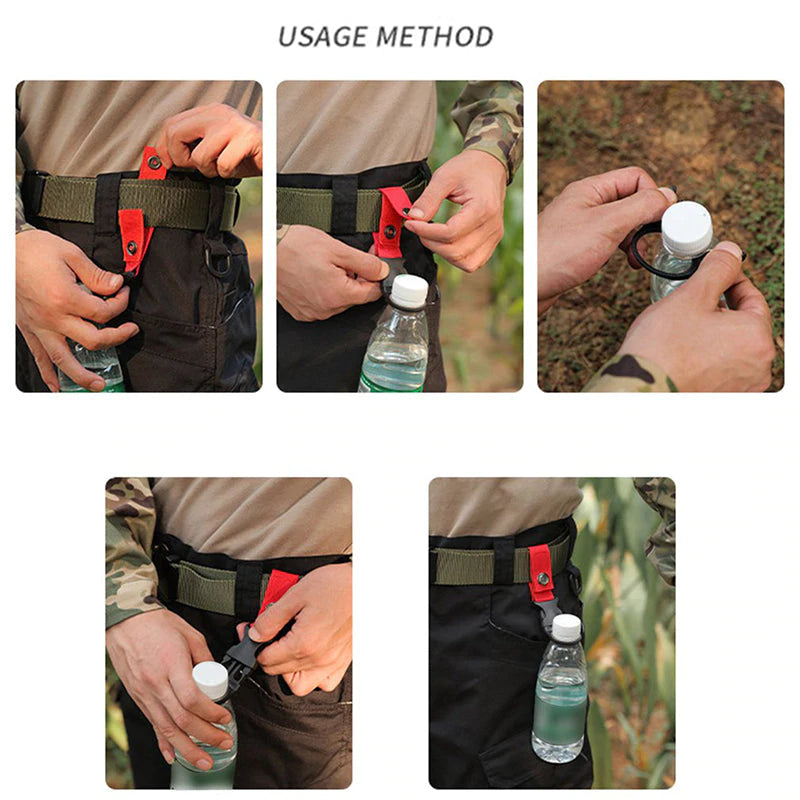 USAGE METHOD